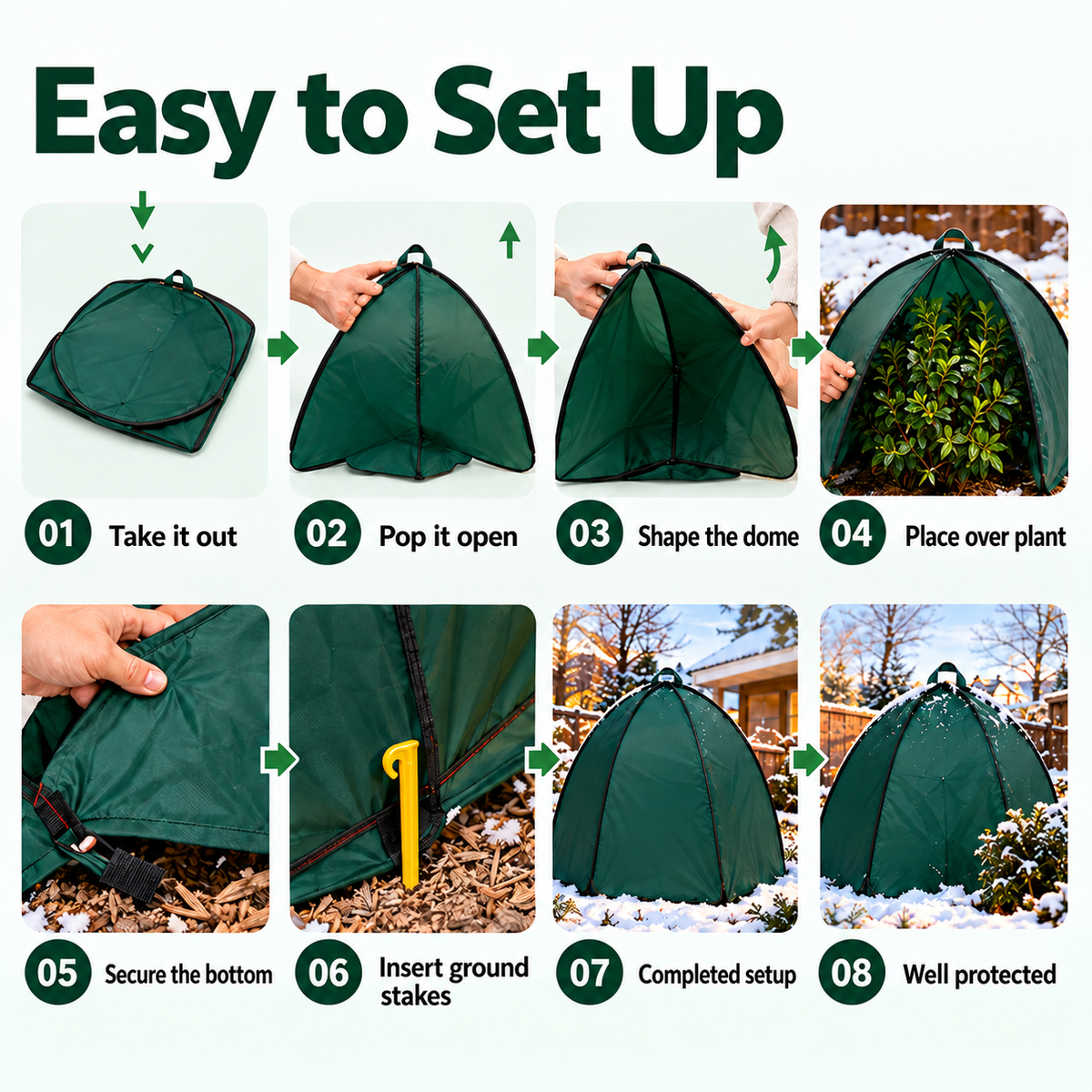 Easy to Set Up

01 Take it out

02 Pop it open

03 Shape the dome

04 Place over plant

05 Secure the bottom

06 Insert ground stakes

07 Completed setup

08 Well protected