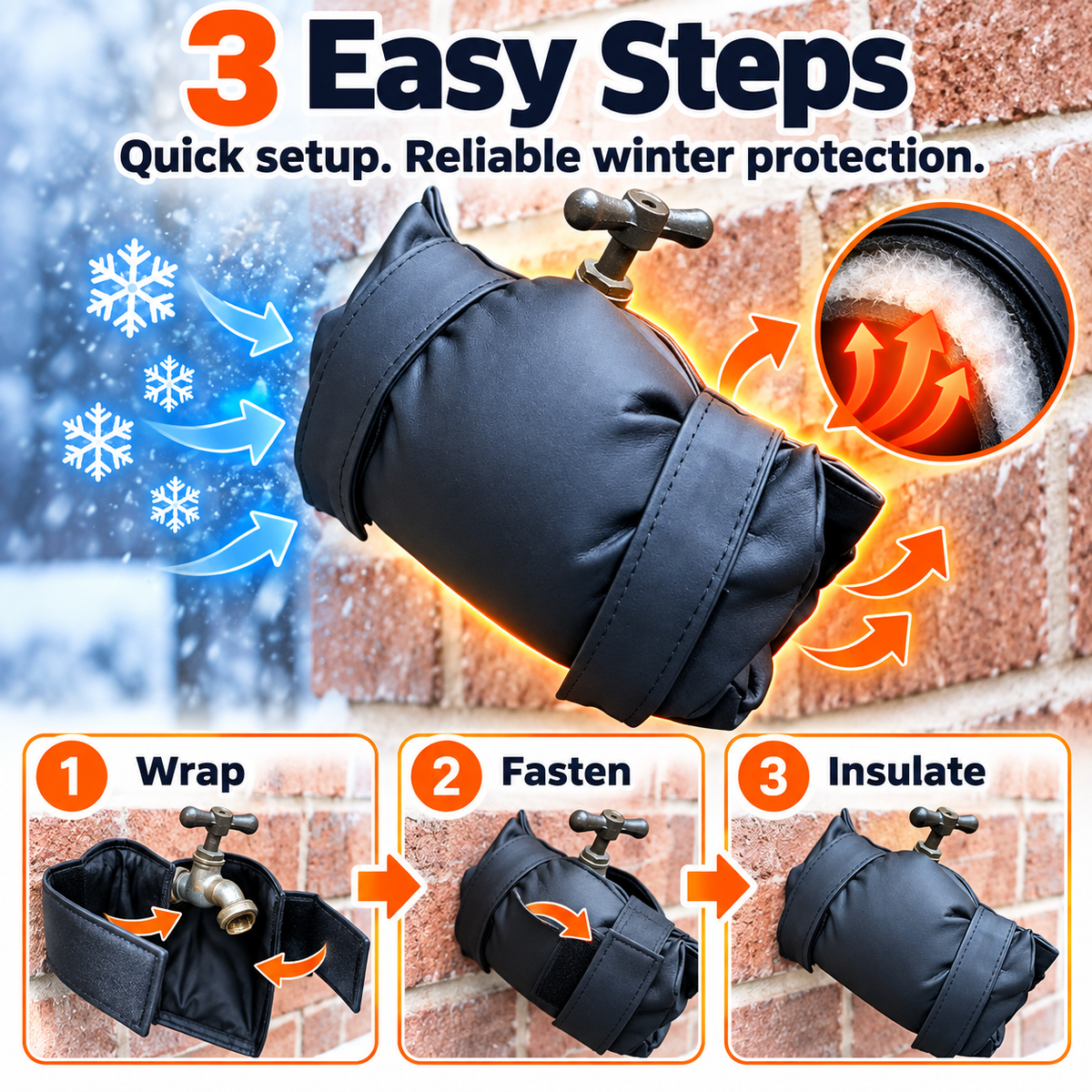 3 Easy Steps

Quick setup. Reliable winter protection.

1 Wrap

2 Fasten

3 Insulate